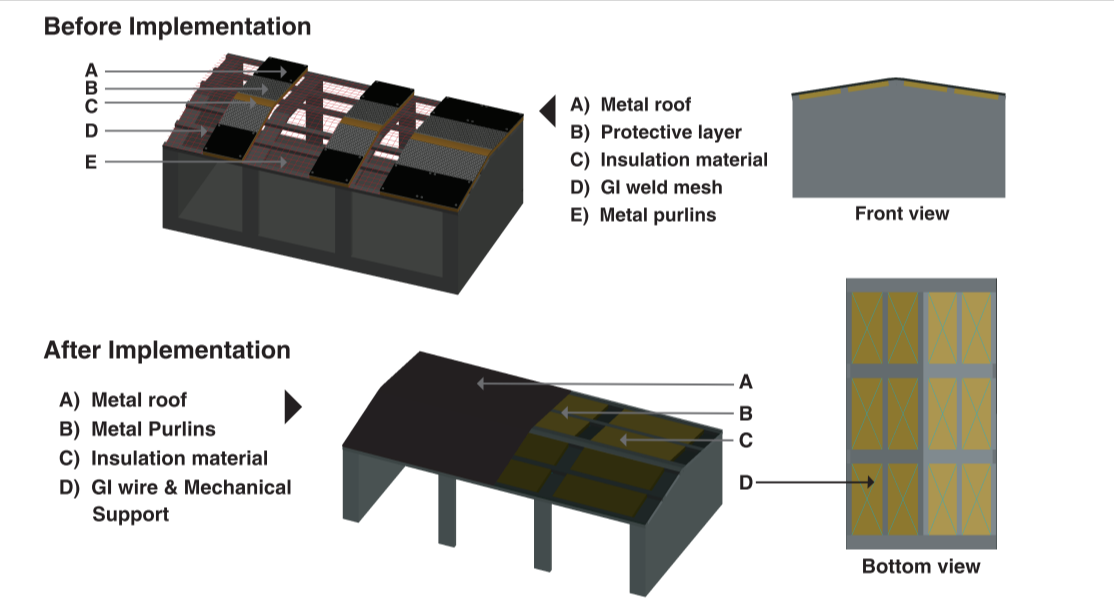 Before Implementation

A
B
C
D
E

A) Metal roof
B) Protective layer
C) Insulation material
D) GI weld mesh
E) Metal purlins

Front view

After Implementation

A) Metal roof
B) Metal Purlins
C) Insulation material
D) GI wire & Mechanical Support

A
B
C
D

Bottom view