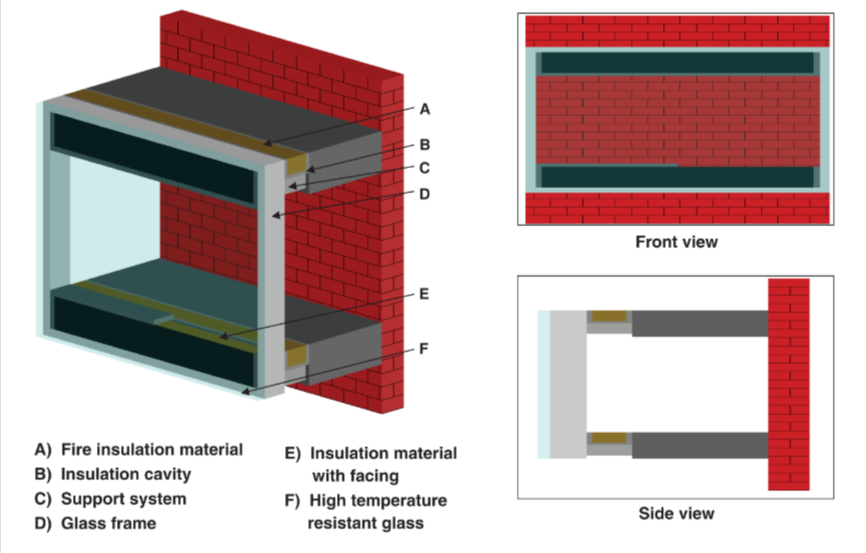 A
B
C
D
E
F

A) Fire insulation material
B) Insulation cavity
C) Support system
D) Glass frame

E) Insulation material with facing
F) High temperature resistant glass

Front view

Side view