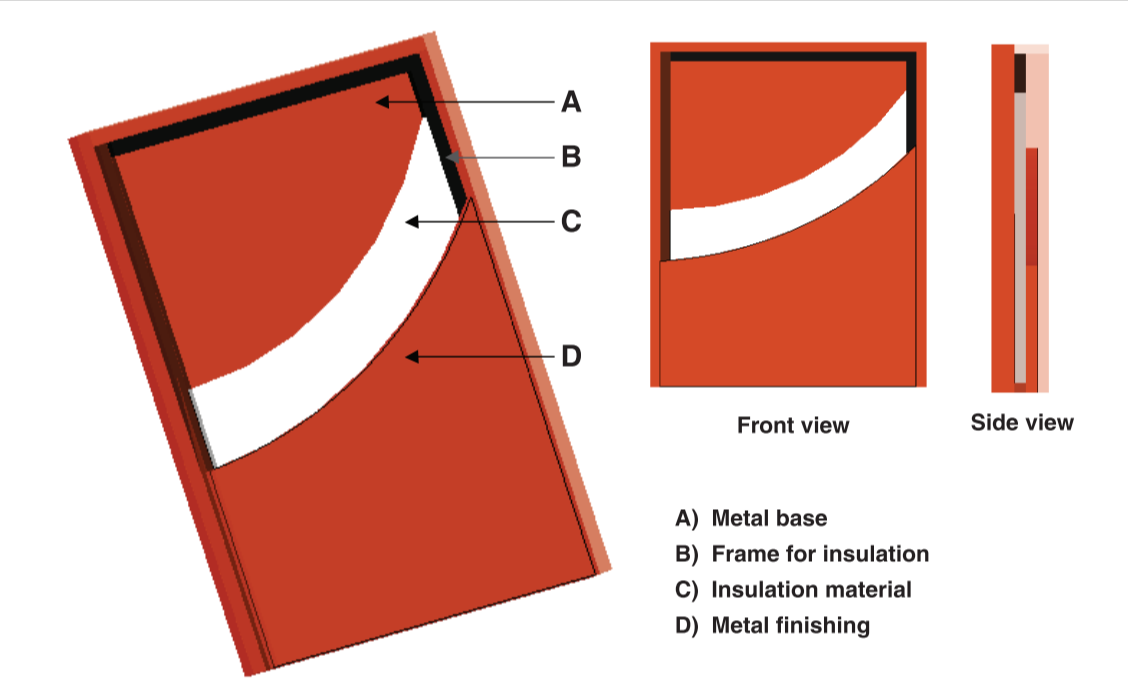 A
B
C
D

Front view

Side view

A) Metal base
B) Frame for insulation
C) Insulation material
D) Metal finishing