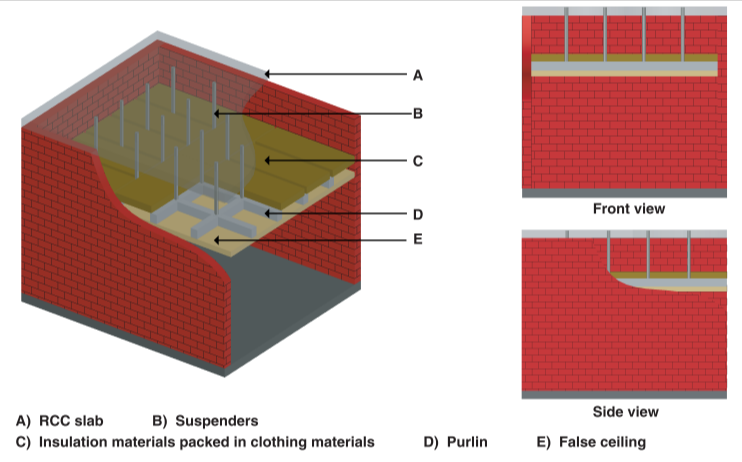 A

B

C

D

E

Front view

Side view

A) RCC slab B) Suspenders

C) Insulation materials packed in clothing materials D) Purlin E) False ceiling